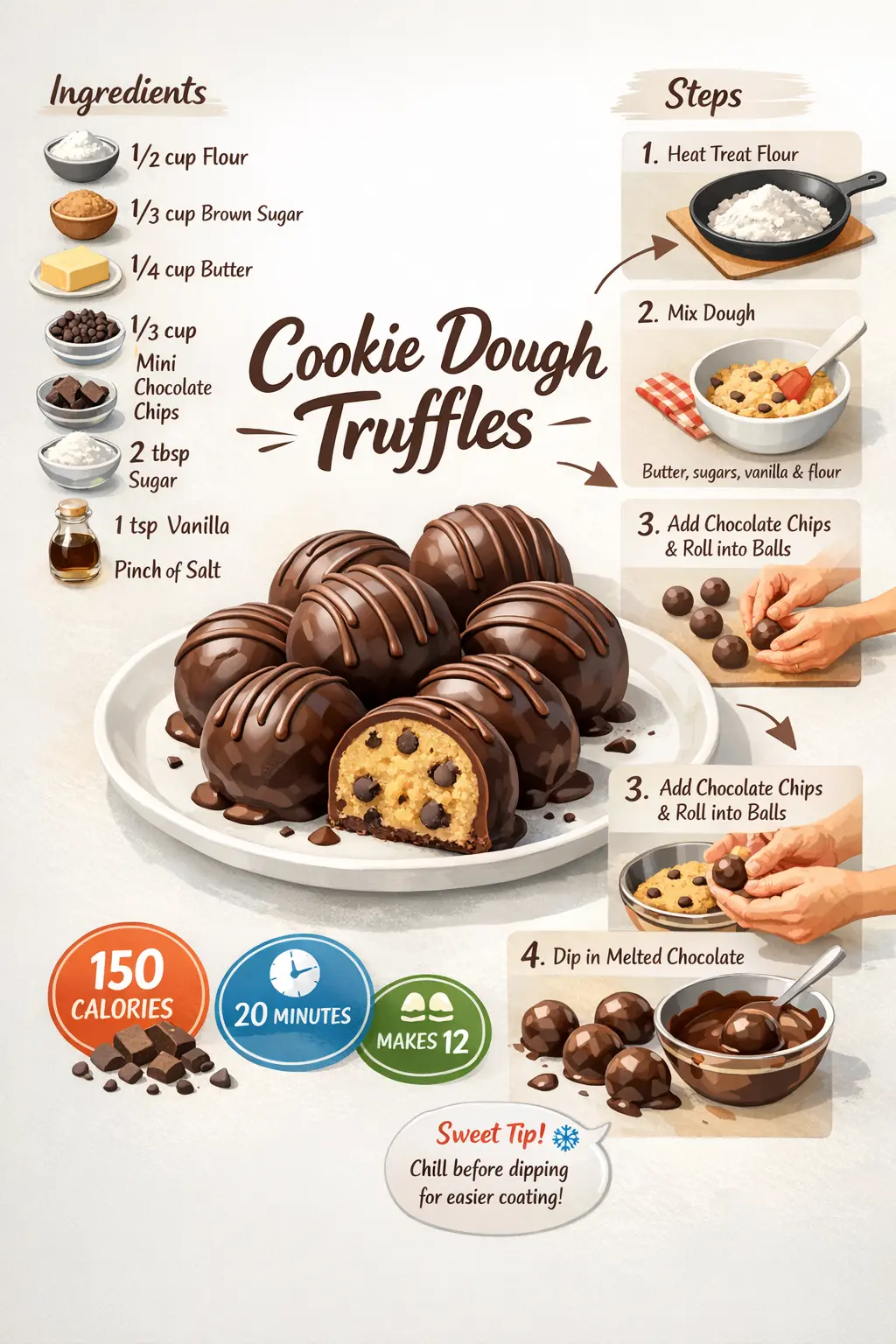 Ingredients

1/2 cup Flour

1/3 cup Brown Sugar

1/4 cup Butter

1/3 cup Mini Chocolate Chips

2 tbsp Sugar

1 tsp Vanilla

Pinch of Salt

Cookie Dough Truffles

Steps

1. Heat Treat Flour

2. Mix Dough

Butter, sugars, vanilla & flour

3. Add Chocolate Chips & Roll into Balls

3. Add Chocolate Chips & Roll into Balls

4. Dip in Melted Chocolate

150 CALORIES

20 MINUTES

MAKES 12

Sweet Tip!

Chill before dipping for easier coating!