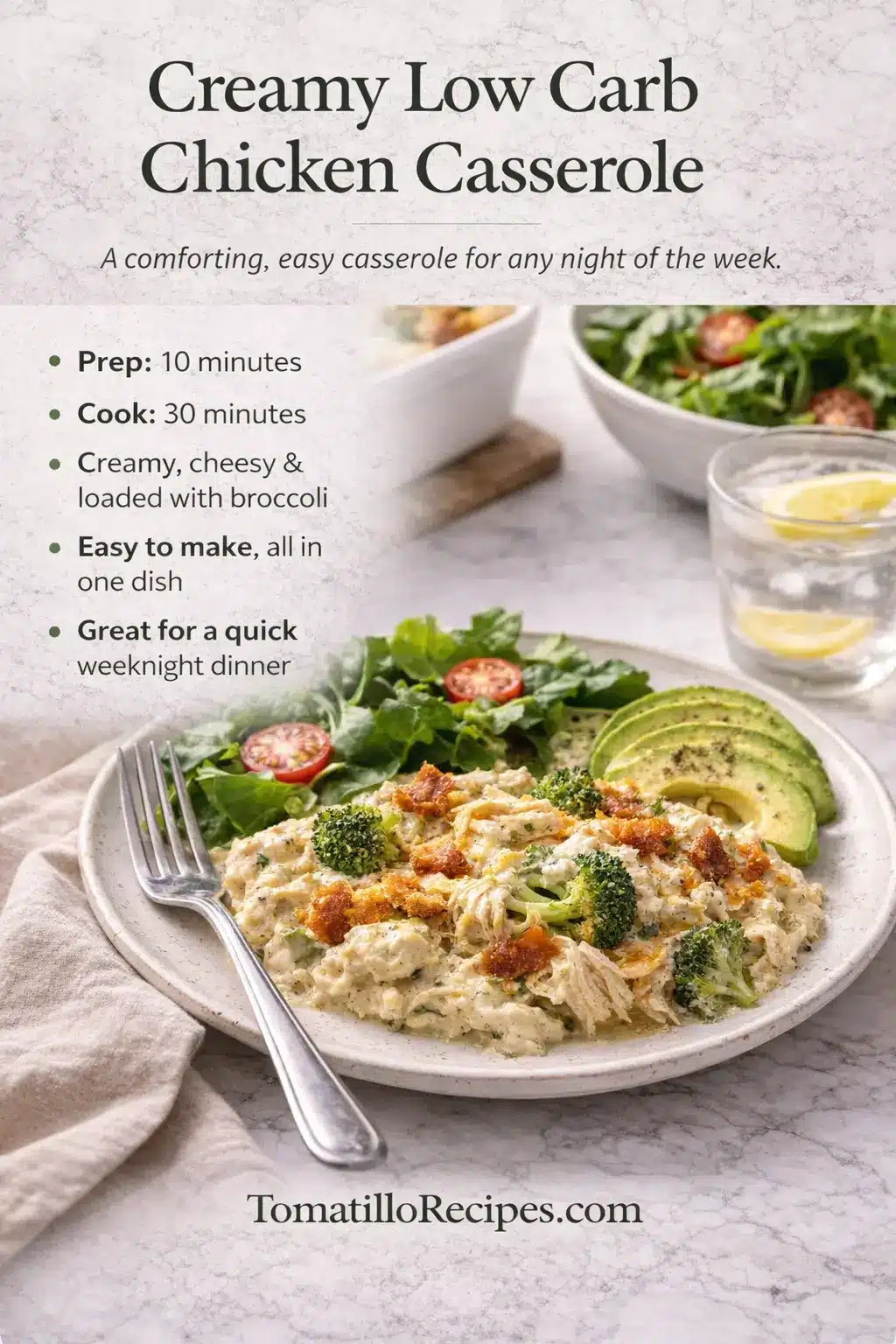 Creamy Low Carb Chicken Casserole

A comforting, easy casserole for any night of the week.

- Prep: 10 minutes
- Cook: 30 minutes
- Creamy, cheesy & loaded with broccoli
- Easy to make, all in one dish
- Great for a quick weeknight dinner

TomatilloRecipes.com