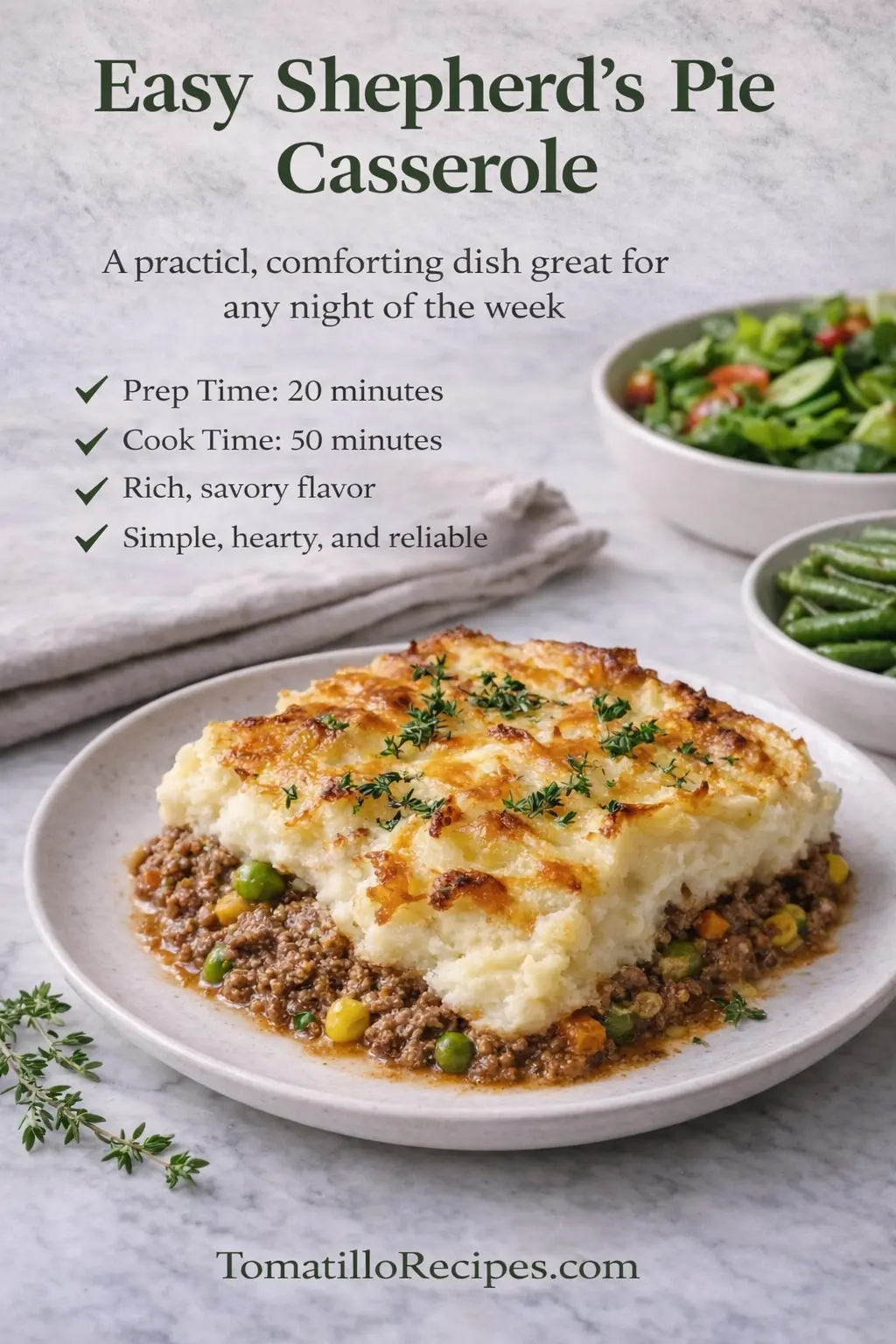 Easy Shepherd's Pie Casserole

A practicl, comforting dish great for any night of the week

✓ Prep Time: 20 minutes
✓ Cook Time: 50 minutes
✓ Rich, savory flavor
✓ Simple, hearty, and reliable

TomatilloRecipes.com