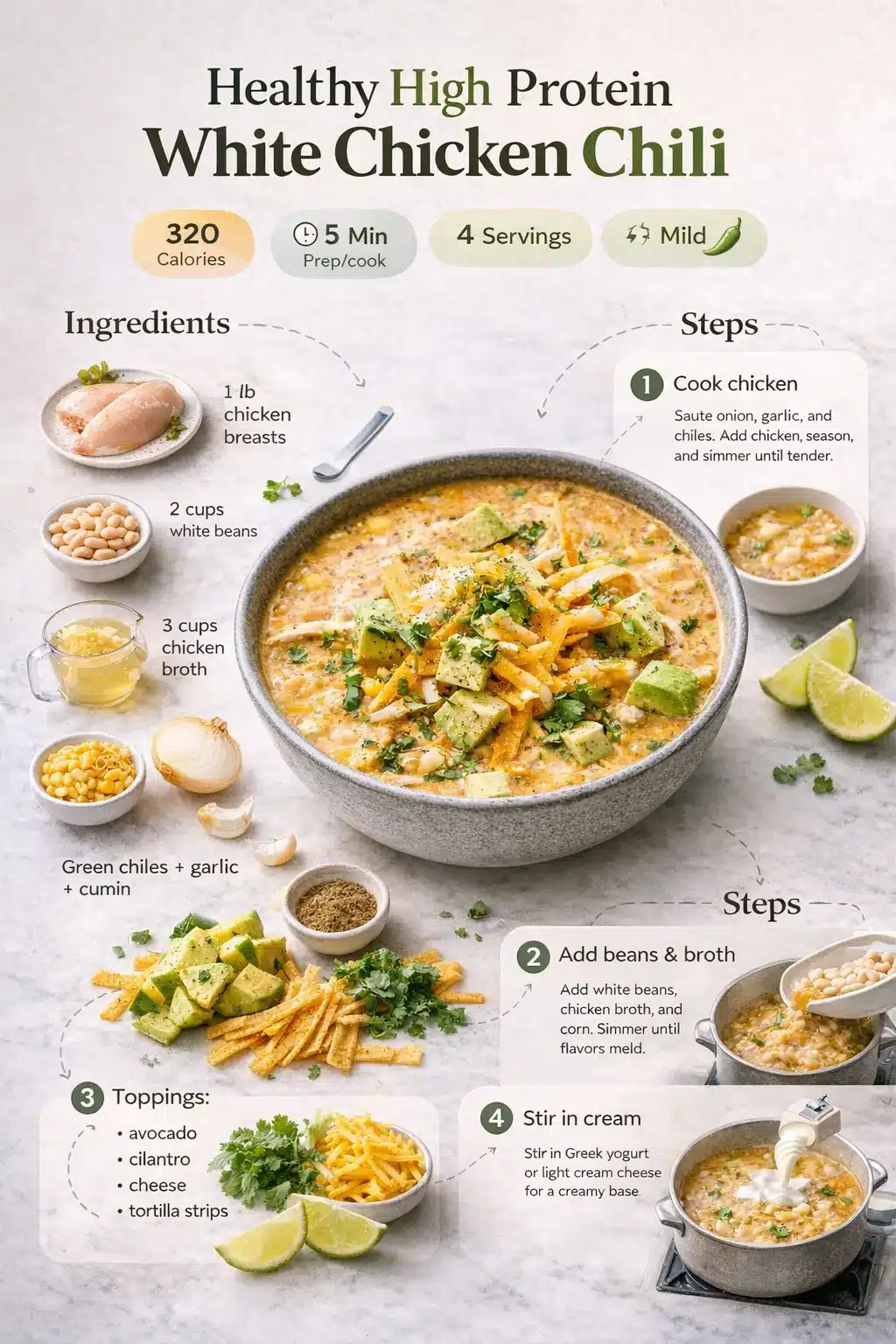 Healthy High Protein
White Chicken Chili

320
Calories

5 Min
Prep/cook

4 Servings

Mild

Ingredients

1 lb
chicken
breasts

2 cups
white beans

3 cups
chicken
broth

Green chiles + garlic
+ cumin

Steps

1 Cook chicken

Saute onion, garlic, and chiles. Add chicken, season, and simmer until tender.

Steps

2 Add beans & broth

Add white beans, chicken broth, and corn. Simmer until flavors meld.

3 Toppings:

• avocado
• cilantro
• cheese
• tortilla strips

4 Stir in cream

Stir in Greek yogurt or light cream cheese for a creamy base.