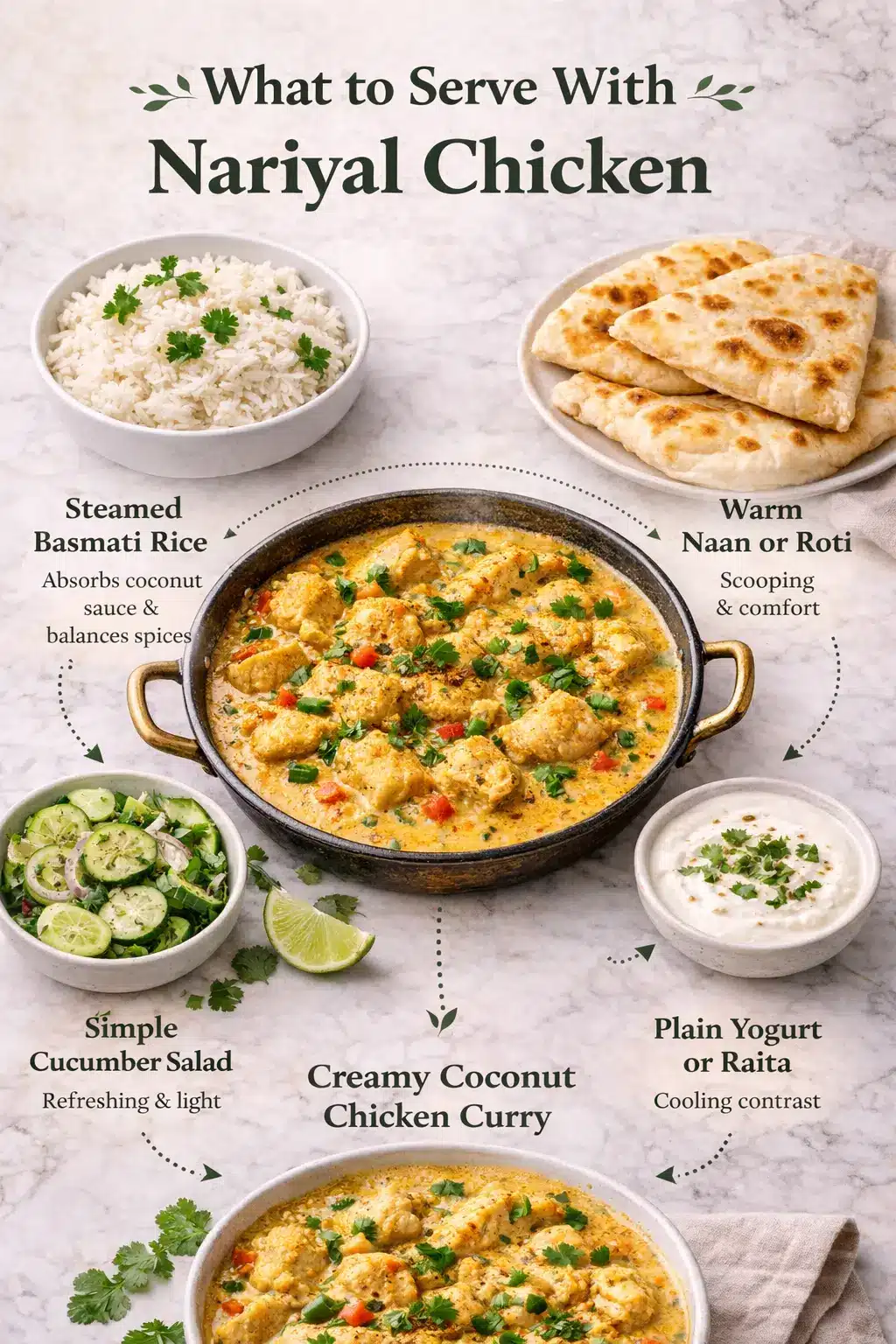 What to Serve With
Nariyal Chicken

Steamed Basmati Rice
Absorbs coconut sauce & balances spices

Warm Naan or Roti
Scooping & comfort

Simple Cucumber Salad
Refreshing & light

Creamy Coconut Chicken Curry

Plain Yogurt or Raita
Cooling contrast