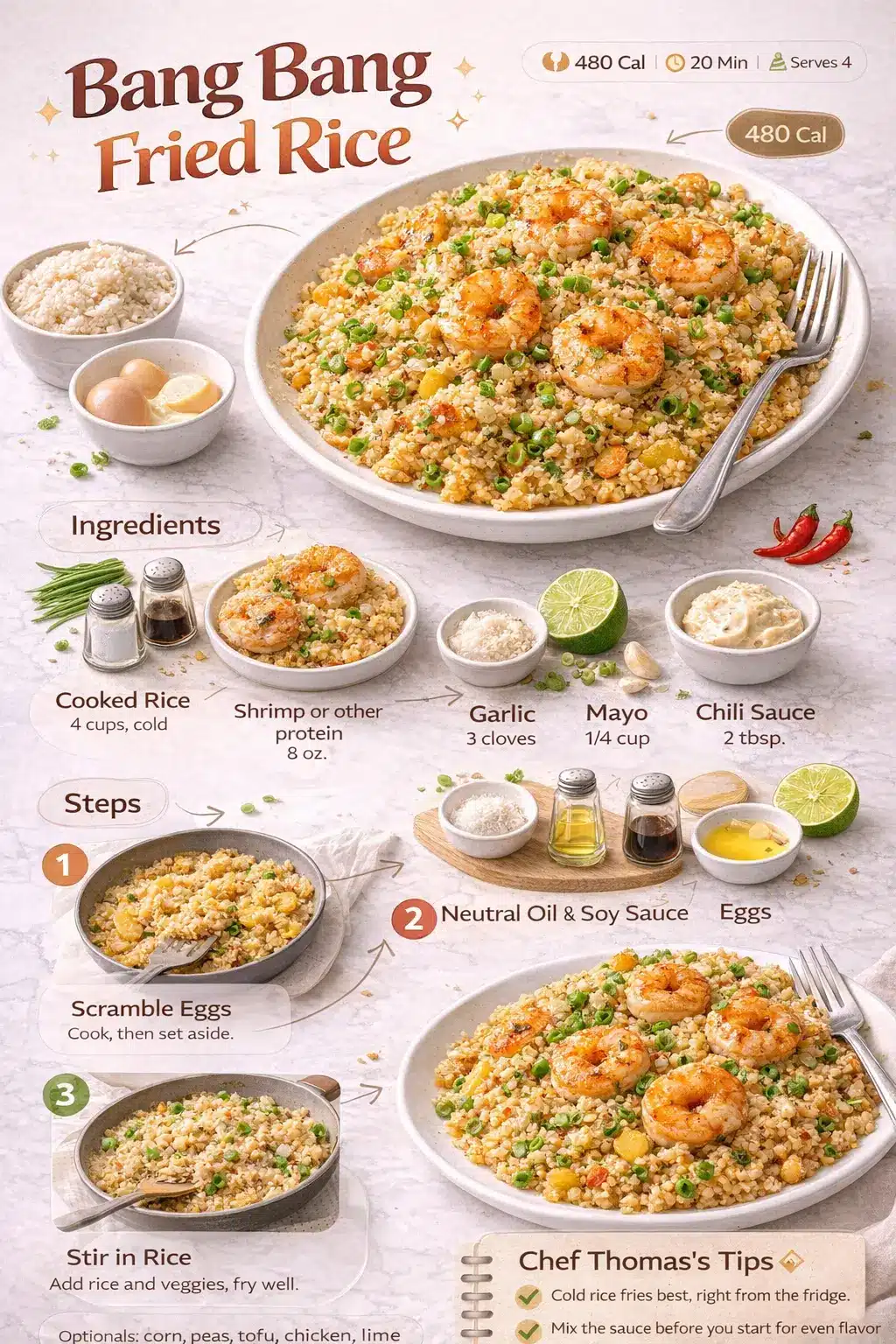 Bang Bang Fried Rice

480 Cal | 20 Min | Serves 4

480 Cal

Ingredients

Cooked Rice
4 cups, cold

Shrimp or other protein
8 oz.

Garlic
3 cloves

Mayo
1/4 cup

Chili Sauce
2 tbsp.

Steps

1

Scramble Eggs
Cook, then set aside.

2 Neutral Oil & Soy Sauce

Eggs

3

Stir in Rice
Add rice and veggies, fry well.

Optionals: corn, peas, tofu, chicken, lime

Chef Thomas's Tips

Cold rice fries best, right from the fridge.

Mix the sauce before you start for even flavor