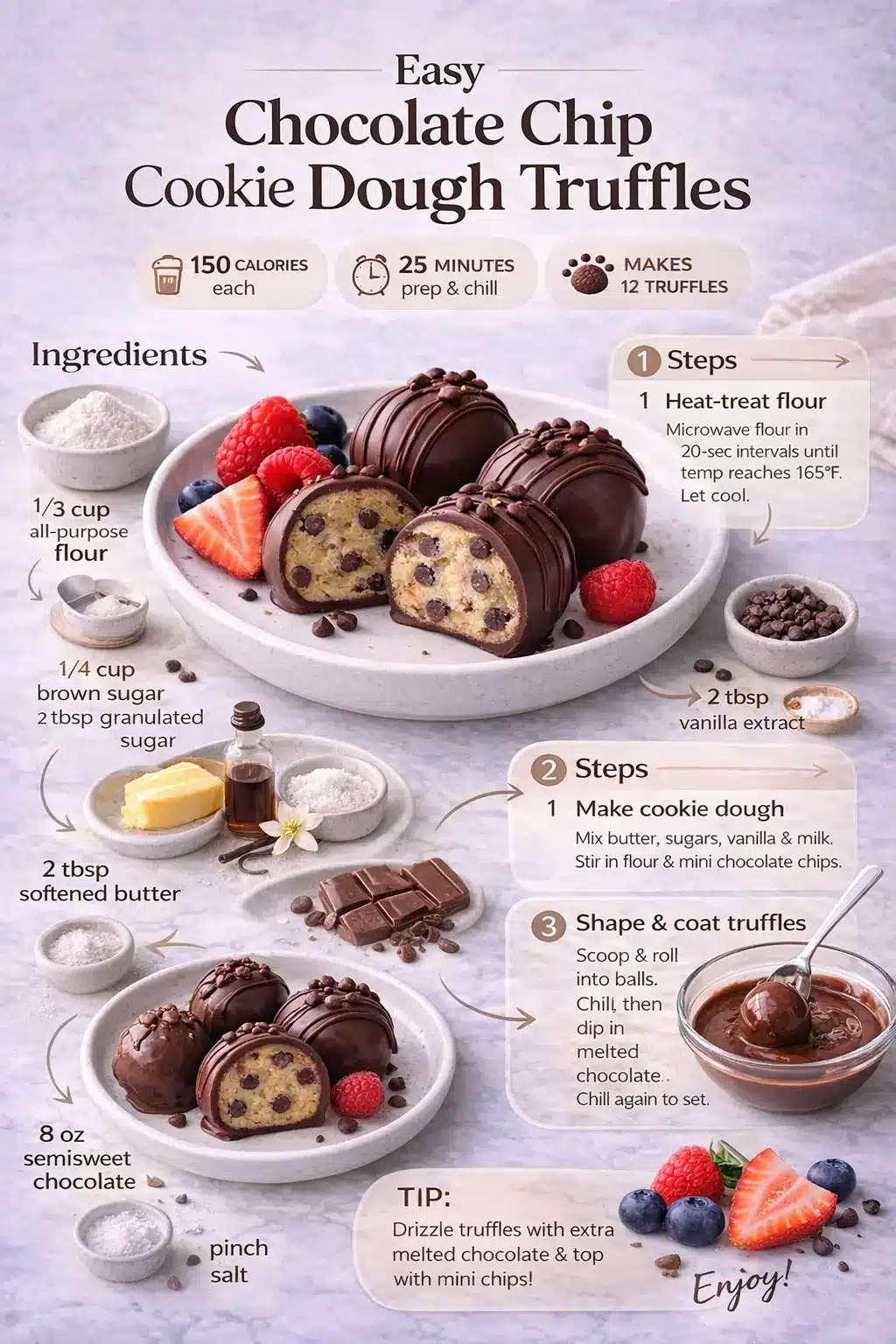 Easy
Chocolate Chip
Cookie Dough Truffles

150 CALORIES each

25 MINUTES prep & chill

MAKES 12 TRUFFLES

Ingredients

1/3 cup all-purpose flour

1/4 cup brown sugar
2 tbsp granulated sugar

2 tbsp softened butter

8 oz semisweet chocolate

pinch salt

1 Steps

1 Heat-treat flour

Microwave flour in 20-sec intervals until temp reaches 165°F. Let cool.

2 tbsp vanilla extract

2 Steps

1 Make cookie dough

Mix butter, sugars, vanilla & milk. Stir in flour & mini chocolate chips.

3 Shape & coat truffles

Scoop & roll into balls. Chill, then dip in melted chocolate. Chill again to set.

TIP:

Drizzle truffles with extra melted chocolate & top with mini chips!

Enjoy!