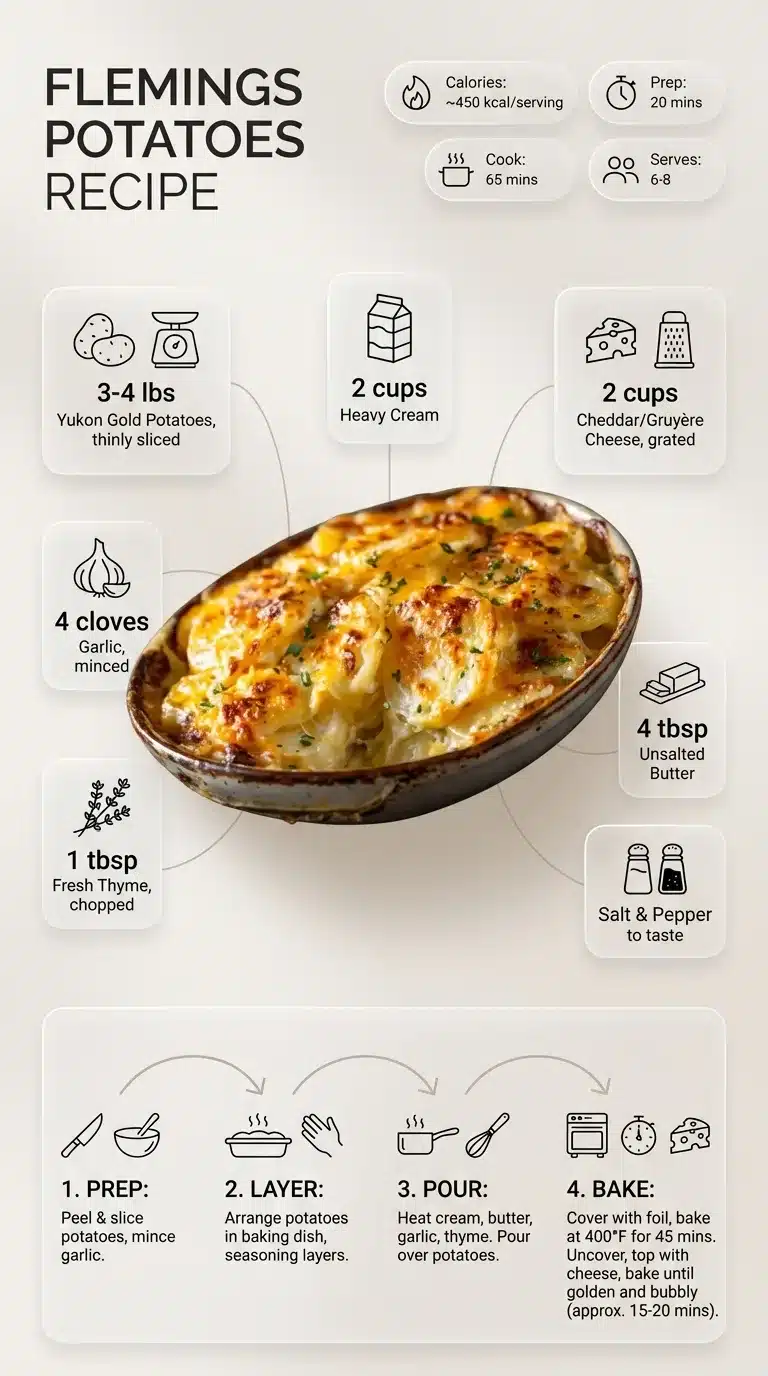 FLEMINGS POTATOES RECIPE

Calories: ~450 kcal/serving

Prep: 20 mins

Cook: 65 mins

Serves: 6-8

3-4 lbs
Yukon Gold Potatoes, thinly sliced

2 cups
Heavy Cream

2 cups
Cheddar/Gruyère Cheese, grated

4 cloves
Garlic, minced

4 tbsp
Unsalted Butter

1 tbsp
Fresh Thyme, chopped

Salt & Pepper to taste

1. PREP:
Peel & slice potatoes, mince garlic.

2. LAYER:
Arrange potatoes in baking dish, seasoning layers.

3. POUR:
Heat cream, butter, garlic, thyme. Pour over potatoes.

4. BAKE:
Cover with foil, bake at 400°F for 45 mins. Uncover, top with cheese, bake until golden and bubbly (approx. 15-20 mins).