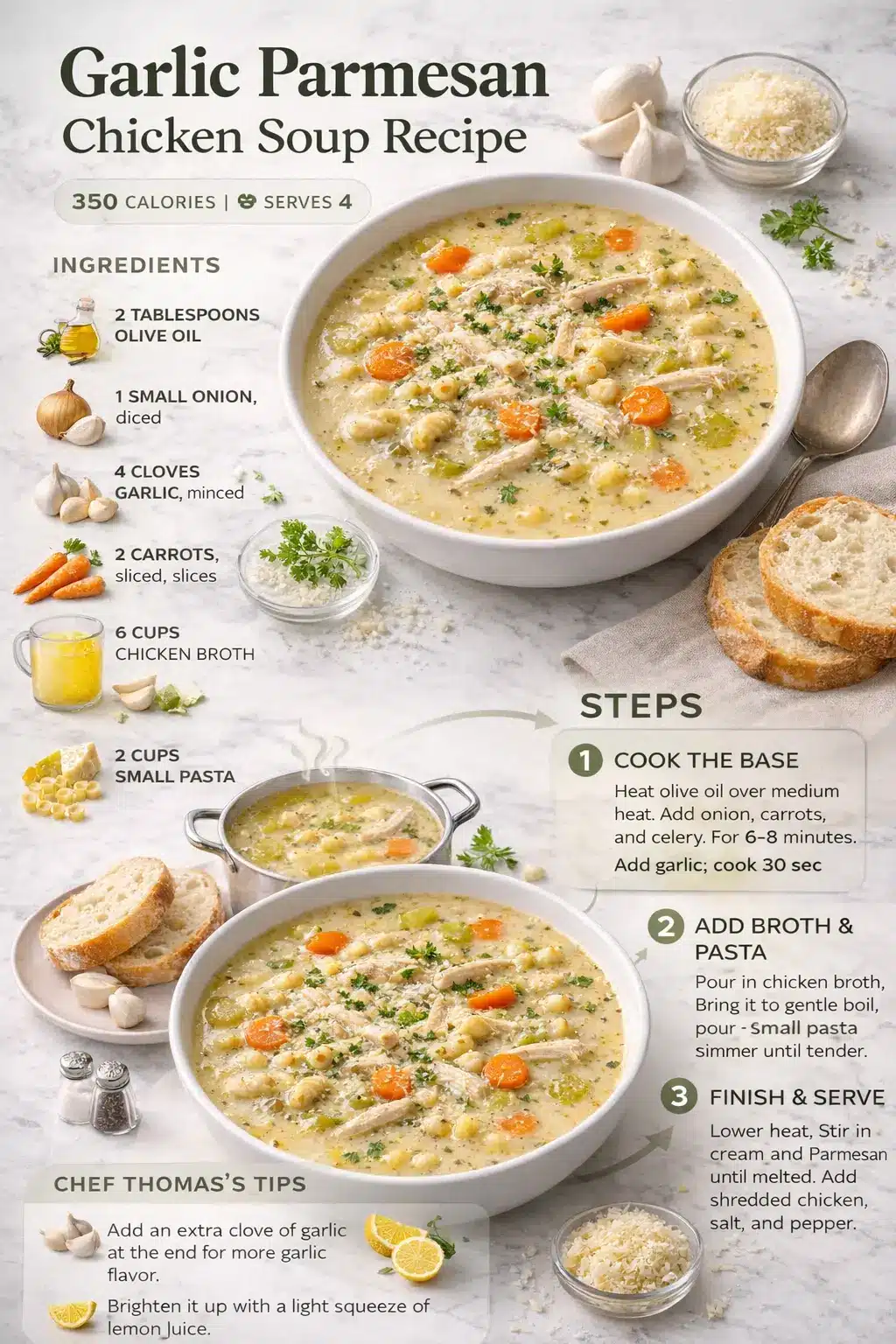 Garlic Parmesan
Chicken Soup Recipe

350 CALORIES | SERVES 4

INGREDIENTS

2 TABLESPOONS OLIVE OIL

1 SMALL ONION, diced

4 CLOVES GARLIC, minced

2 CARROTS, sliced, slices

6 CUPS CHICKEN BROTH

2 CUPS SMALL PASTA

STEPS

1 COOK THE BASE
Heat olive oil over medium heat. Add onion, carrots, and celery. For 6–8 minutes.
Add garlic; cook 30 sec

2 ADD BROTH & PASTA
Pour in chicken broth, Bring it to gentle boil, pour - Small pasta simmer until tender.

3 FINISH & SERVE
Lower heat, Stir in cream and Parmesan until melted. Add shredded chicken, salt, and pepper.

CHEF THOMAS'S TIPS

Add an extra clove of garlic at the end for more garlic flavor.

Brighten it up with a light squeeze of lemon Juice.