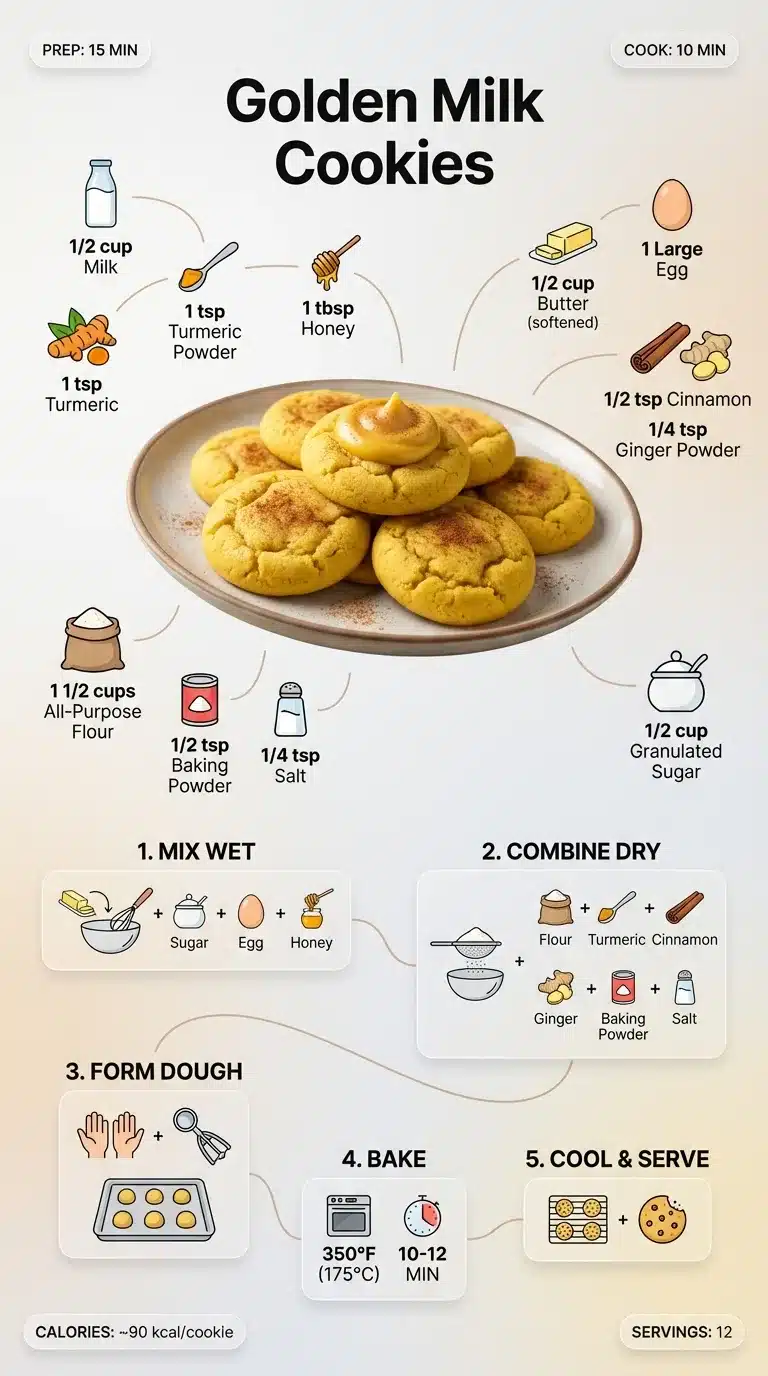 PREP: 15 MIN

COOK: 10 MIN

Golden Milk Cookies

1/2 cup Milk

1 tsp Turmeric Powder

1 tbsp Honey

1 tsp Turmeric

1/2 cup Butter (softened)

1 Large Egg

1/2 tsp Cinnamon

1/4 tsp Ginger Powder

1 1/2 cups All-Purpose Flour

1/2 tsp Baking Powder

1/4 tsp Salt

1/2 cup Granulated Sugar

1. MIX WET

+ Sugar + Egg + Honey

2. COMBINE DRY

+ Flour + Turmeric + Cinnamon

Ginger + Baking Powder + Salt

3. FORM DOUGH

+

4. BAKE

350°F (175°C)

10-12 MIN

5. COOL & SERVE

+

CALORIES: ~90 kcal/cookie

SERVINGS: 12