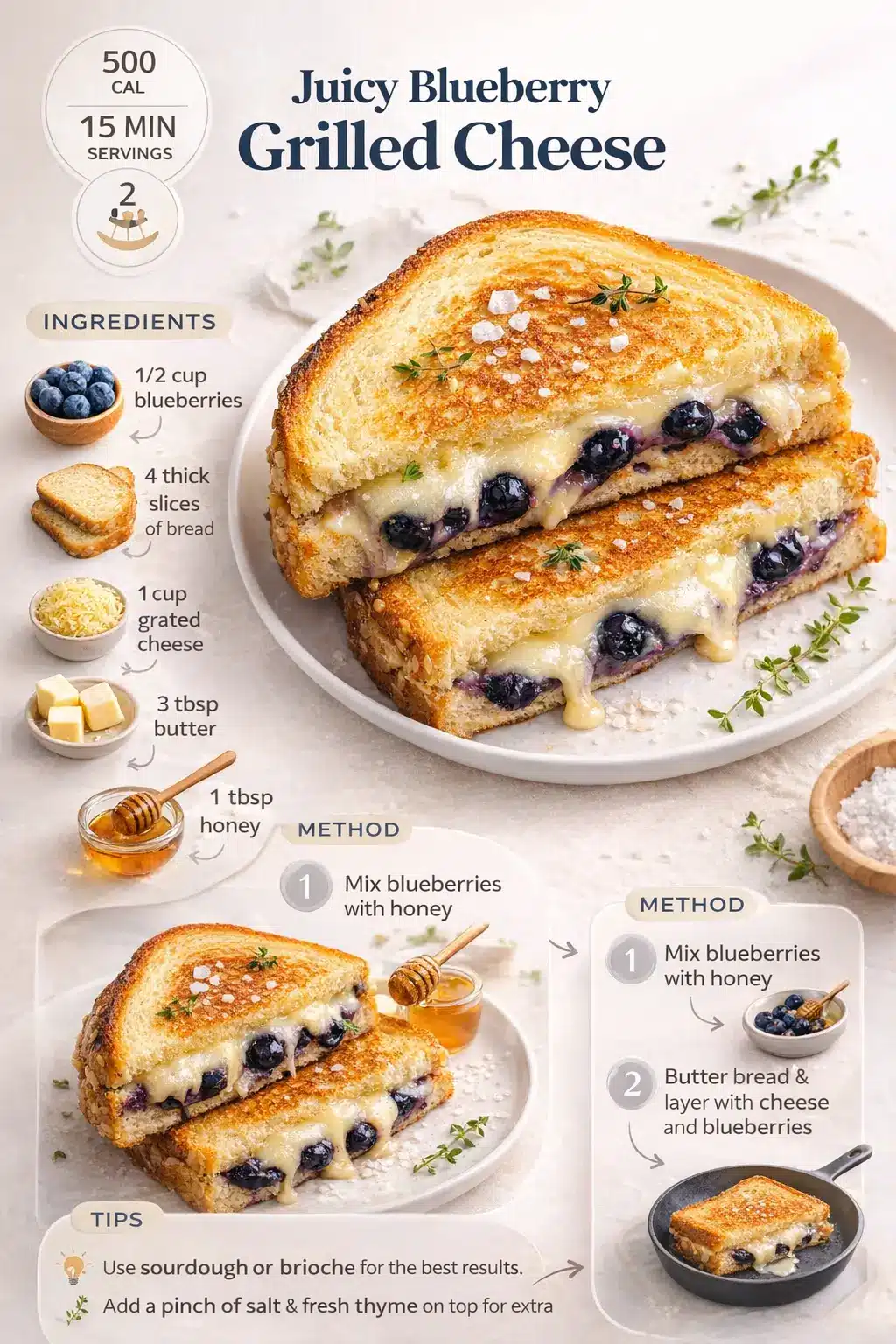 500
CAL
15 MIN
SERVINGS
2

Juicy Blueberry
Grilled Cheese

INGREDIENTS

1/2 cup blueberries

4 thick slices of bread

1 cup grated cheese

3 tbsp butter

1 tbsp honey

METHOD

1 Mix blueberries with honey

METHOD

1 Mix blueberries with honey

2 Butter bread & layer with cheese and blueberries

TIPS

Use sourdough or brioche for the best results.

Add a pinch of salt & fresh thyme on top for extra