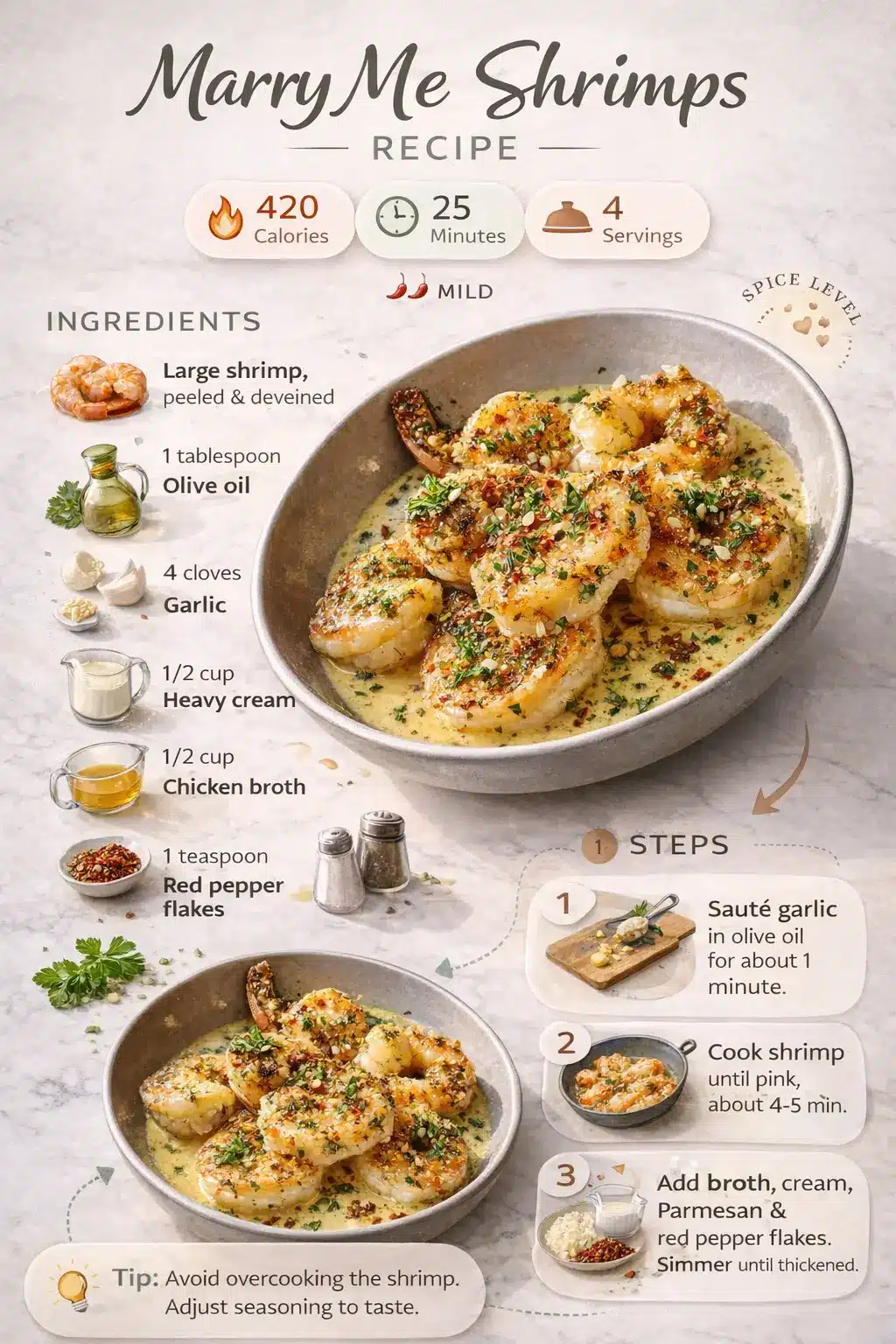 Marry Me Shrimps

RECIPE

420 Calories

25 Minutes

4 Servings

MILD

SPICE LEVEL

INGREDIENTS

Large shrimp, peeled & deveined

1 tablespoon Olive oil

4 cloves Garlic

1/2 cup Heavy cream

1/2 cup Chicken broth

1 teaspoon Red pepper flakes

1 STEPS

1 Sauté garlic in olive oil for about 1 minute.

2 Cook shrimp until pink, about 4-5 min.

3 Add broth, cream, Parmesan & red pepper flakes. Simmer until thickened.

Tip: Avoid overcooking the shrimp. Adjust seasoning to taste.