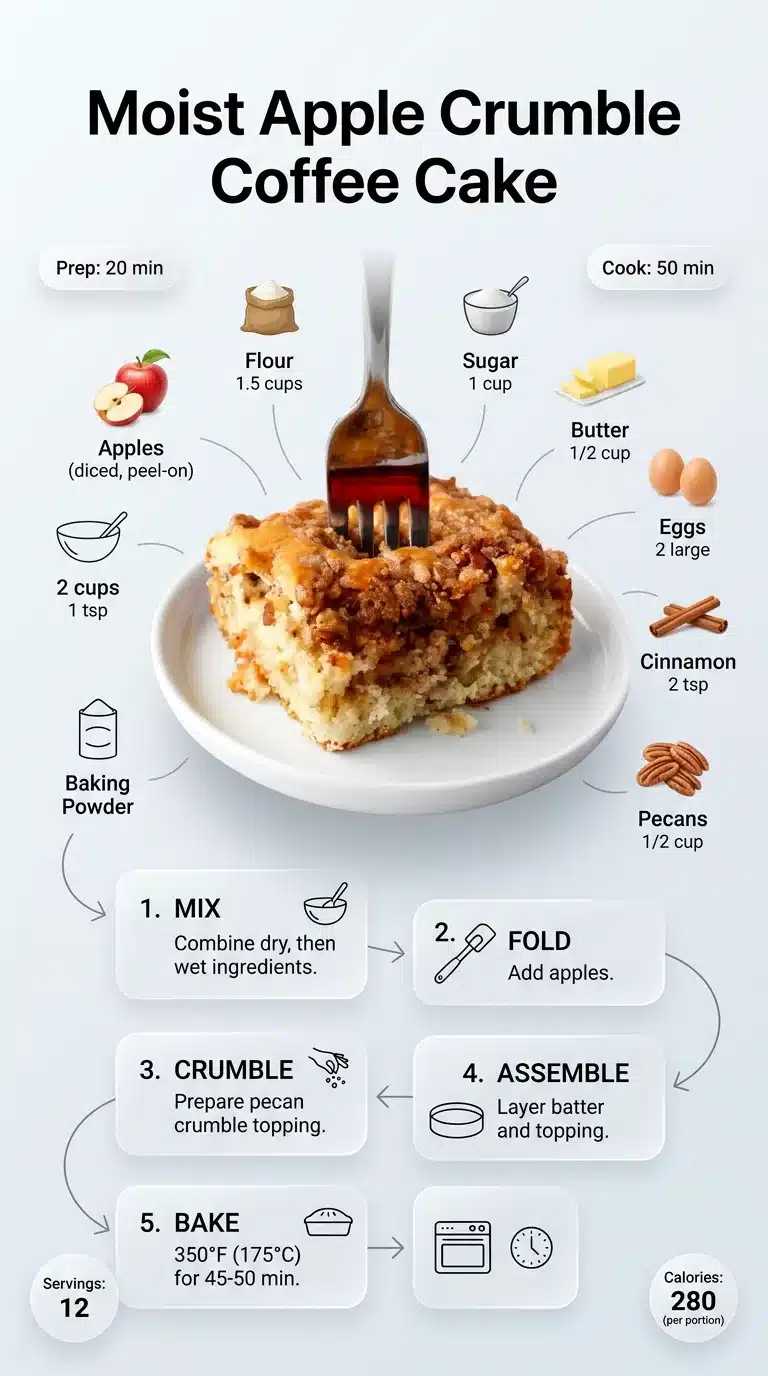 Moist Apple Crumble Coffee Cake

Prep: 20 min

Cook: 50 min

Flour
1.5 cups

Sugar
1 cup

Apples
(diced, peel-on)

Butter
1/2 cup

Eggs
2 large

2 cups
1 tsp

Cinnamon
2 tsp

Baking Powder

Pecans
1/2 cup

1. MIX
Combine dry, then wet ingredients.

2. FOLD
Add apples.

3. CRUMBLE
Prepare pecan crumble topping.

4. ASSEMBLE
Layer batter and topping.

5. BAKE
350°F (175°C) for 45-50 min.

Servings:
12

Calories:
280
(per portion)